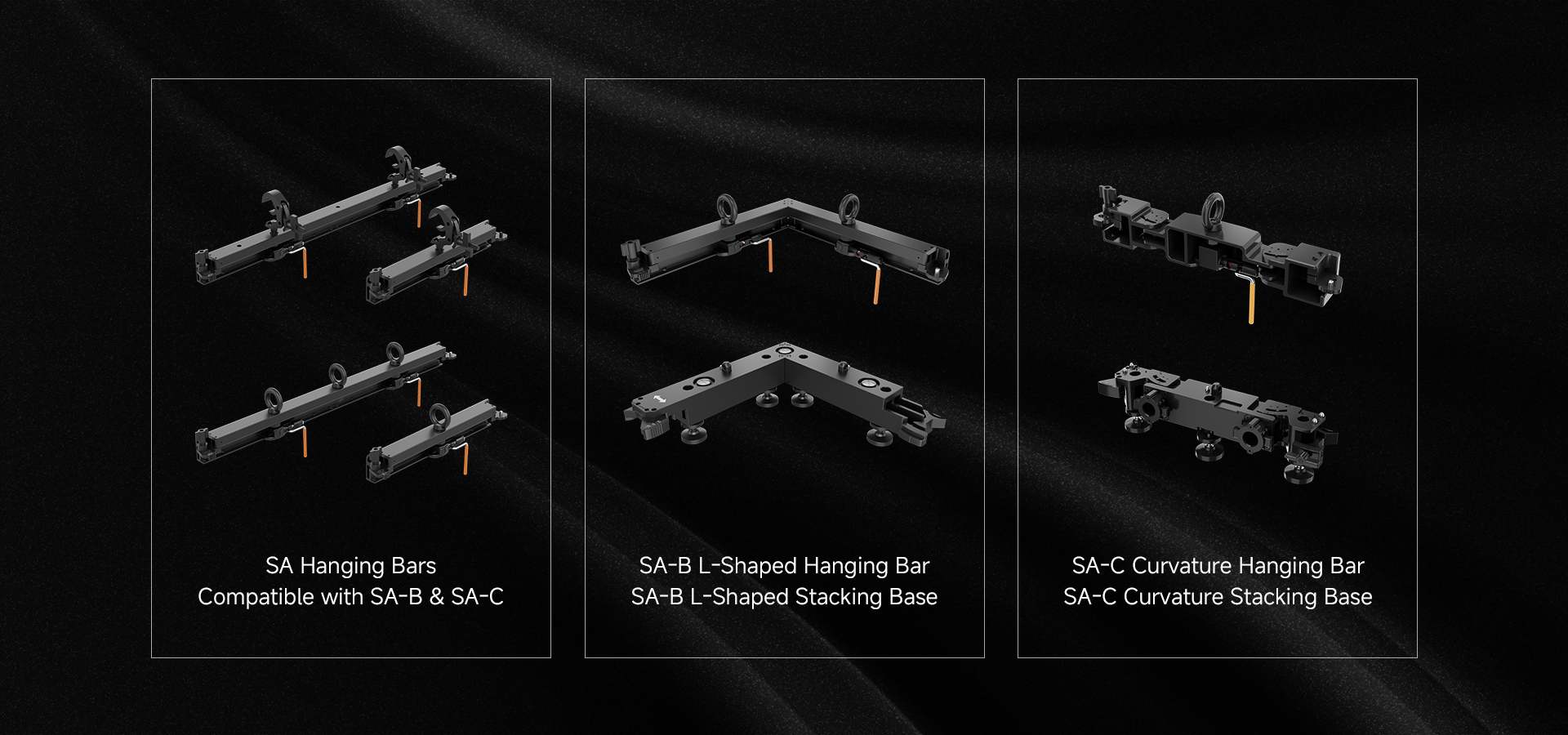 SA Hanging Bars
Compatible with SA-B & SA-C

SA-B L-Shaped Hanging Bar
SA-B L-Shaped Stacking Base

SA-C Curvature Hanging Bar
SA-C Curvature Stacking Base