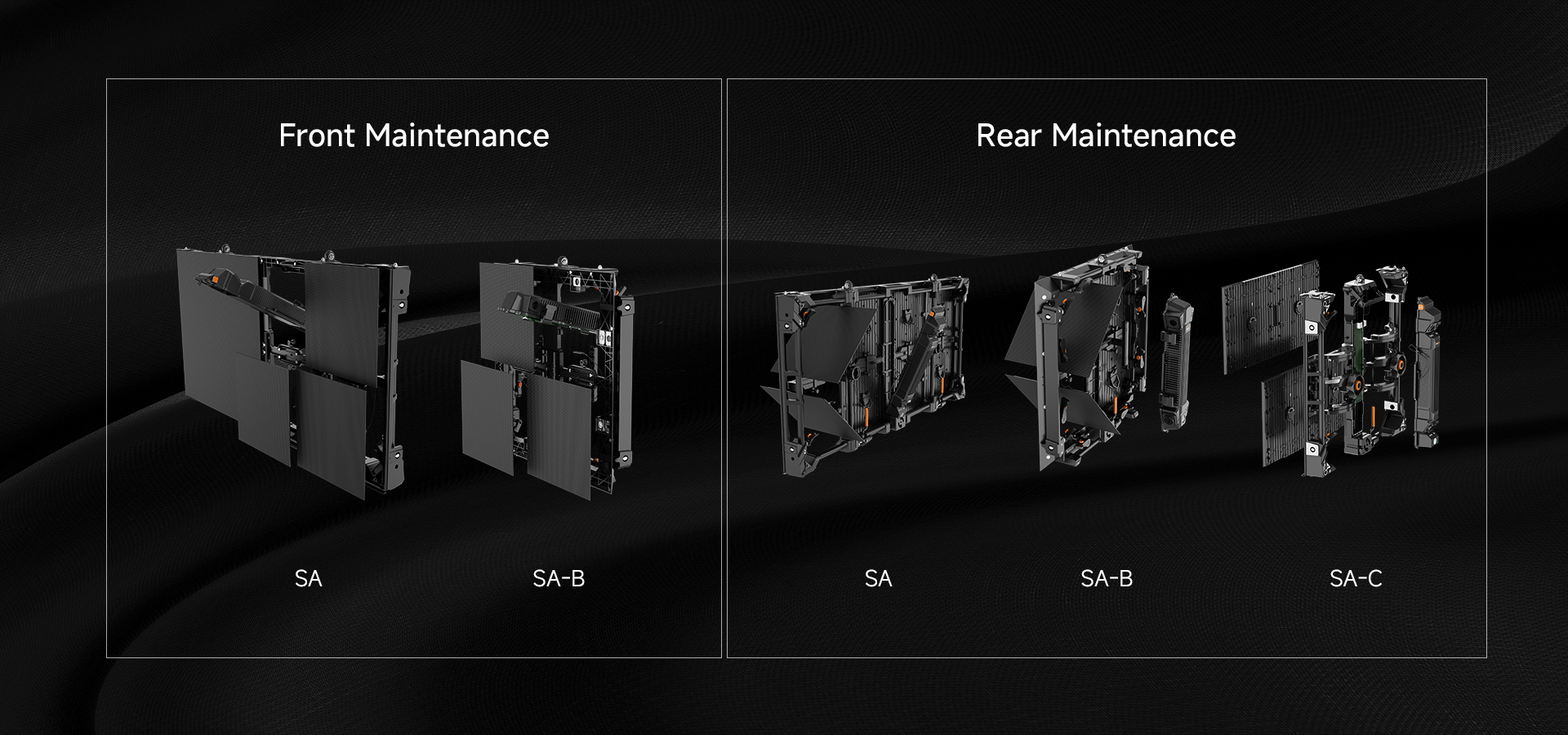 Front Maintenance

SA

SA-B

Rear Maintenance

SA

SA-B

SA-C